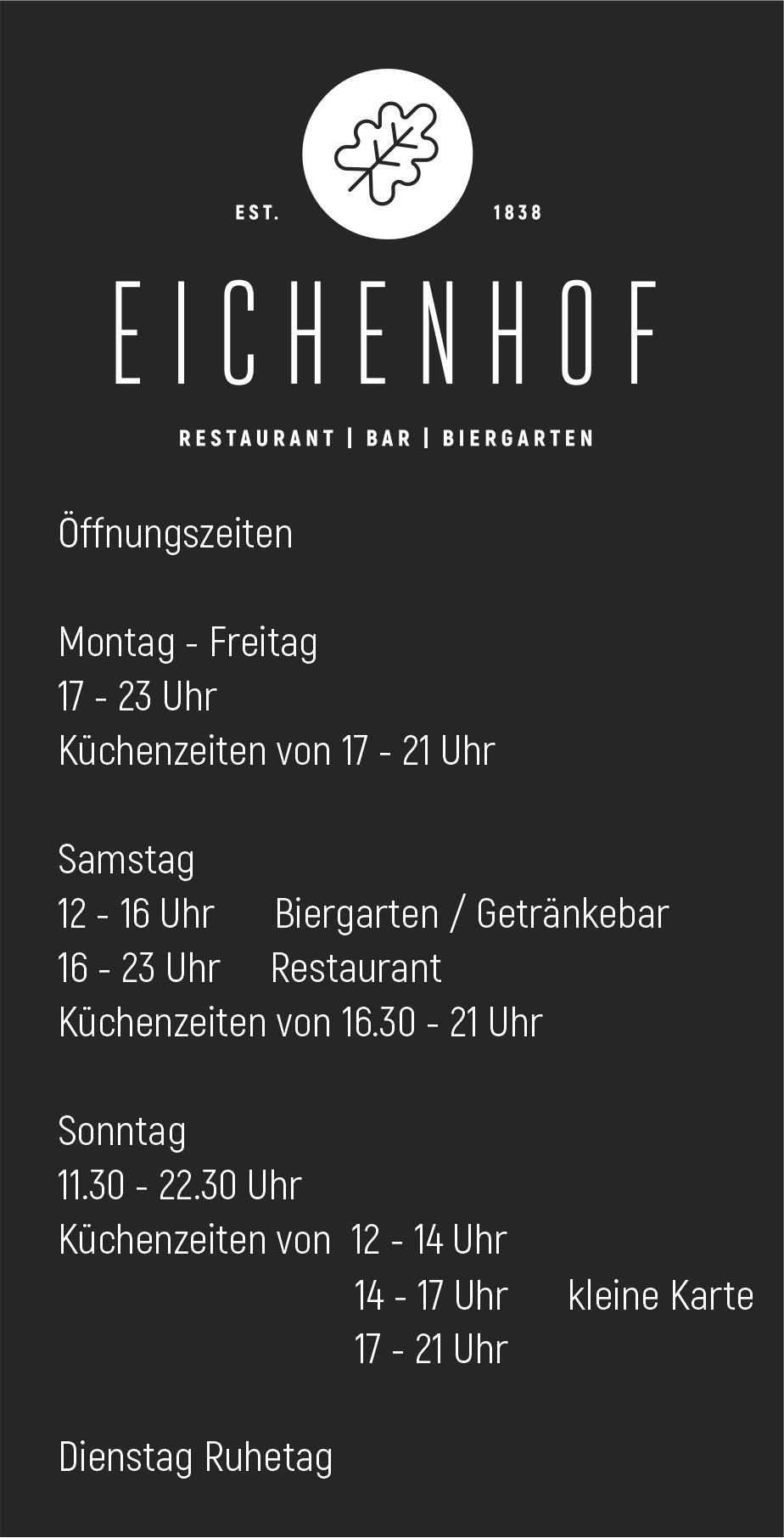 EST. 1838

EICHENHOF

RESTAURANT | BAR | BIERGARTEN

Öffnungszeiten

Montag - Freitag
17 - 23 Uhr
Küchenzeiten von 17 - 21 Uhr

Samstag
12 - 16 Uhr Biergarten / Getränkebar
16 - 23 Uhr Restaurant
Küchenzeiten von 16.30 - 21 Uhr

Sonntag
11.30 - 22.30 Uhr
Küchenzeiten von 12 - 14 Uhr
14 - 17 Uhr kleine Karte
17 - 21 Uhr

Dienstag Ruhetag